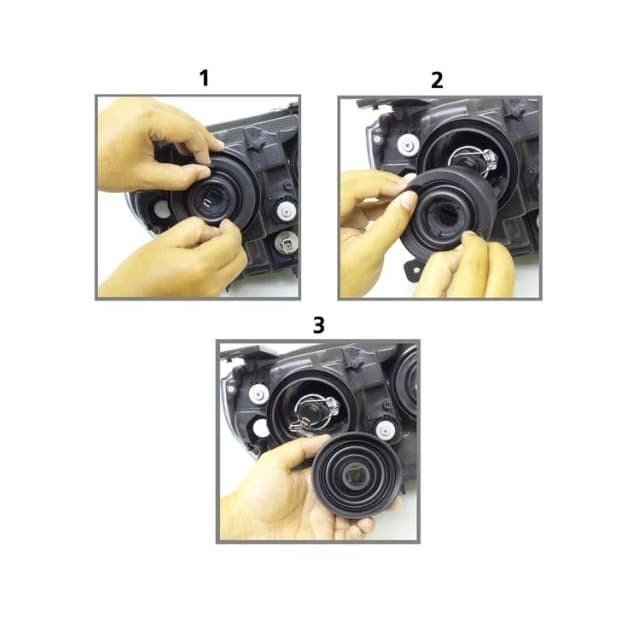 1

2

3