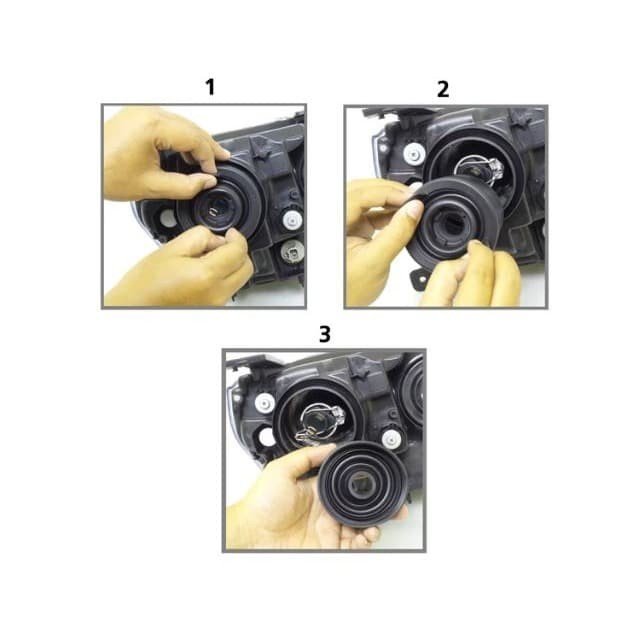 1

2

3